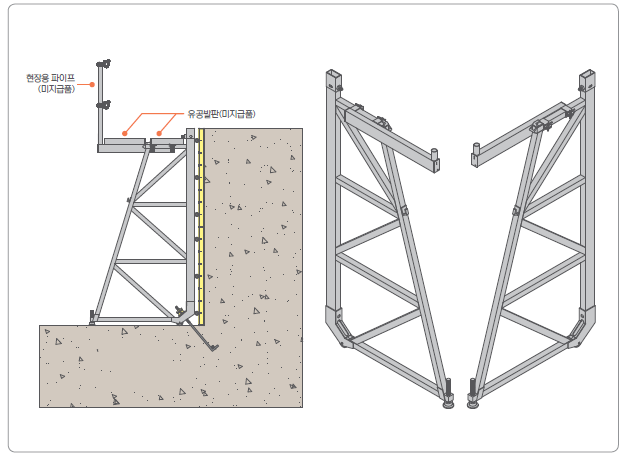 현장용 파이프
(미지급품)

유공발판(미지급품)